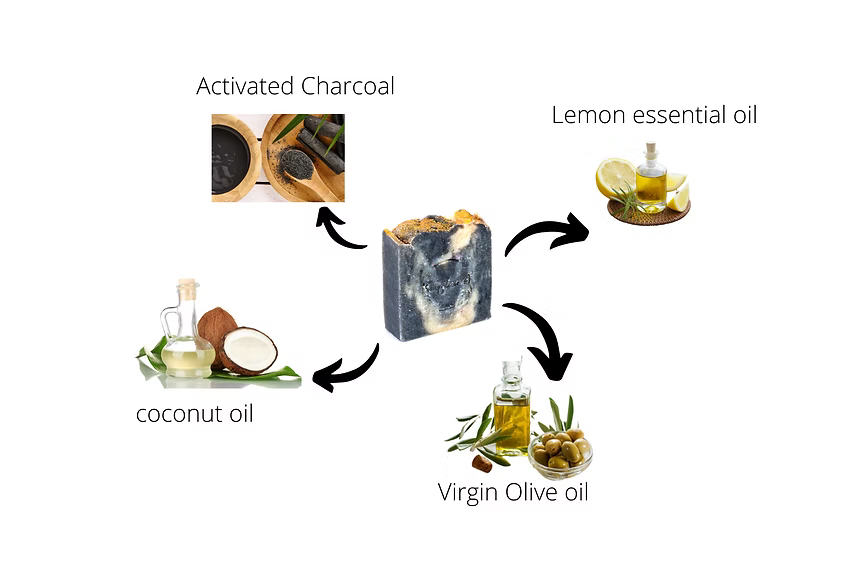 Activated Charcoal

Lemon essential oil

coconut oil

Virgin Olive oil